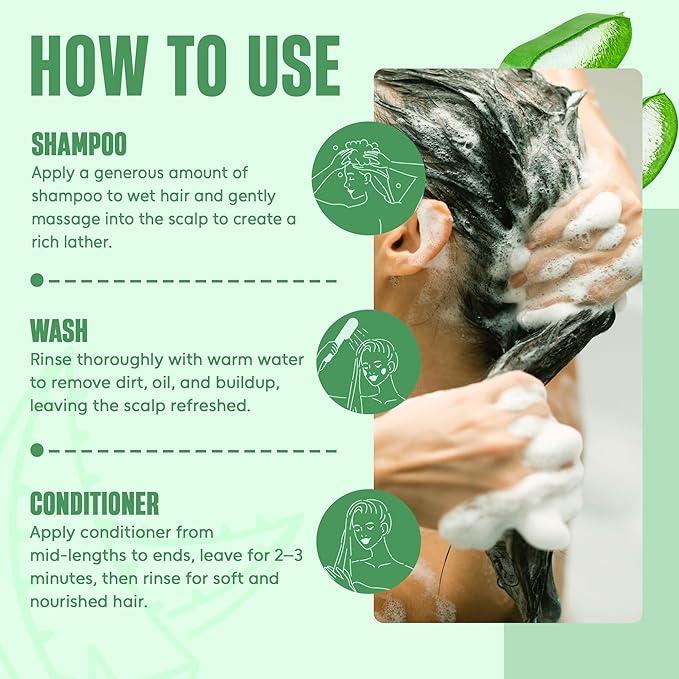 HOW TO USE

SHAMPOO
Apply a generous amount of shampoo to wet hair and gently massage into the scalp to create a rich lather.

WASH
Rinse thoroughly with warm water to remove dirt, oil, and buildup, leaving the scalp refreshed.

CONDITIONER
Apply conditioner from mid-lengths to ends, leave for 2–3 minutes, then rinse for soft and nourished hair.