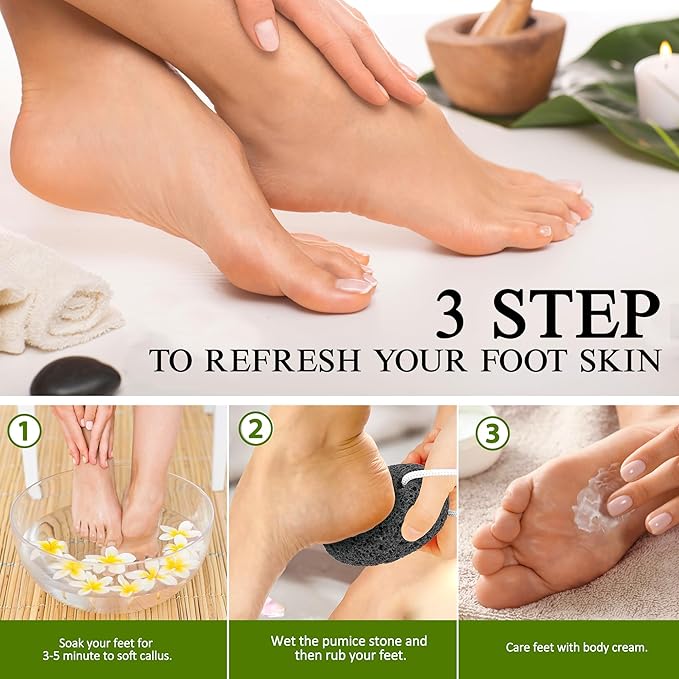 3 STEP
TO REFRESH YOUR FOOT SKIN

1

2

3

Soak your feet for 3-5 minute to soft callus.

Wet the pumice stone and then rub your feet.

Care feet with body cream.