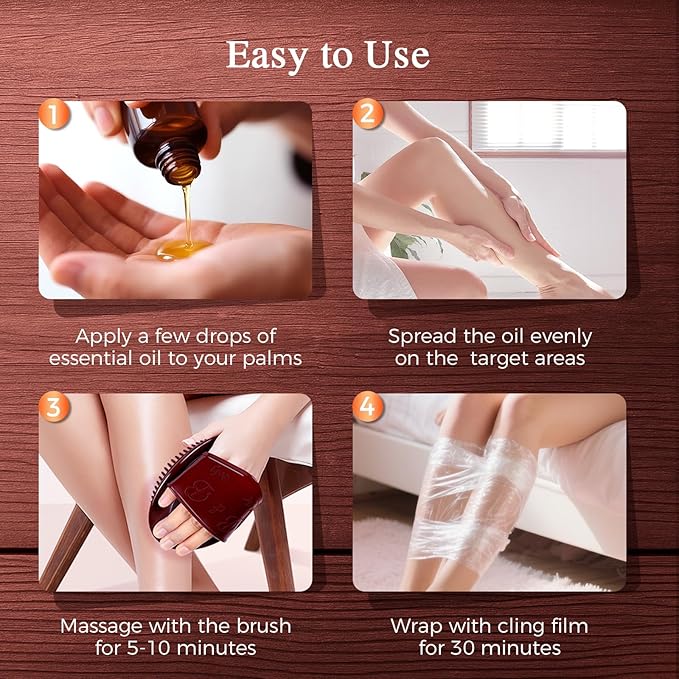 Easy to Use

1

Apply a few drops of essential oil to your palms

2

Spread the oil evenly on the target areas

3

Massage with the brush for 5-10 minutes

4

Wrap with cling film for 30 minutes