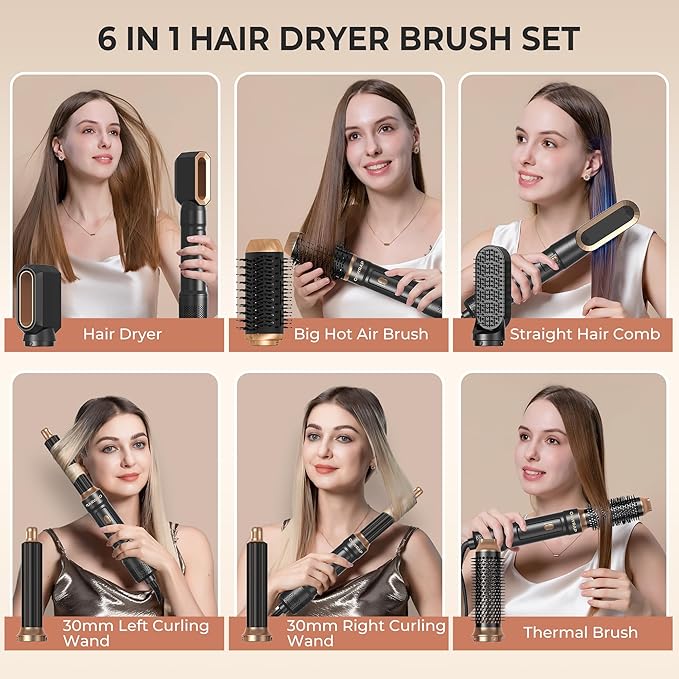 6 IN 1 HAIR DRYER BRUSH SET

Hair Dryer

Big Hot Air Brush

Straight Hair Comb

30mm Left Curling Wand

30mm Right Curling Wand

Thermal Brush