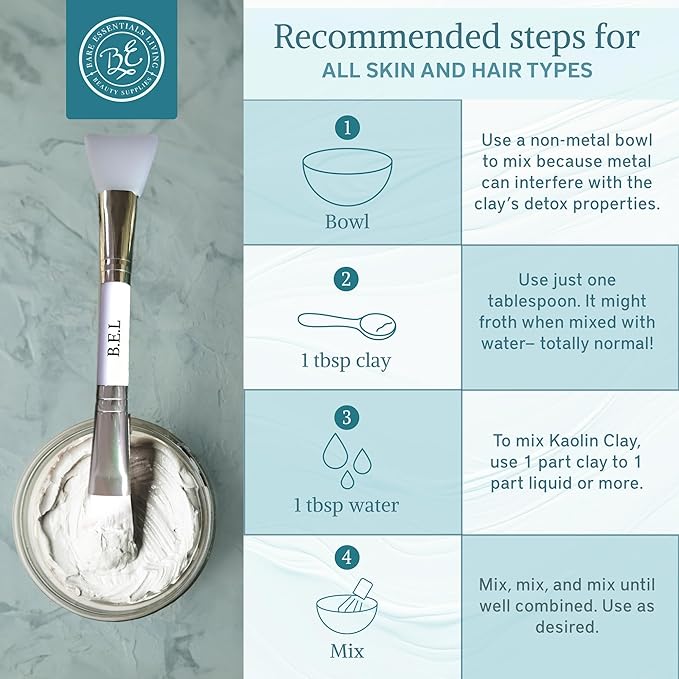 BARE ESSENTIALS LIVING
BE
BEAUTY SUPPLIES

B.E.L

Recommended steps for
ALL SKIN AND HAIR TYPES

1
Bowl
Use a non-metal bowl to mix because metal can interfere with the clay's detox properties.

2
1 tbsp clay
Use just one tablespoon. It might froth when mixed with water– totally normal!

3
1 tbsp water
To mix Kaolin Clay, use 1 part clay to 1 part liquid or more.

4
Mix
Mix, mix, and mix until well combined. Use as desired.