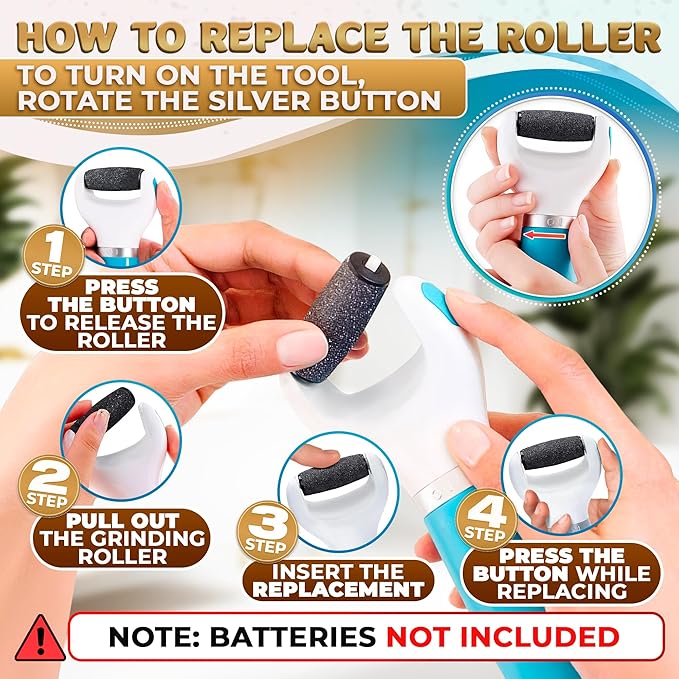 HOW TO REPLACE THE ROLLER

TO TURN ON THE TOOL, ROTATE THE SILVER BUTTON

1 STEP

PRESS THE BUTTON TO RELEASE THE ROLLER

2 STEP

PULL OUT THE GRINDING ROLLER

3 STEP

INSERT THE REPLACEMENT

4 STEP

PRESS THE BUTTON WHILE REPLACING

NOTE: BATTERIES NOT INCLUDED