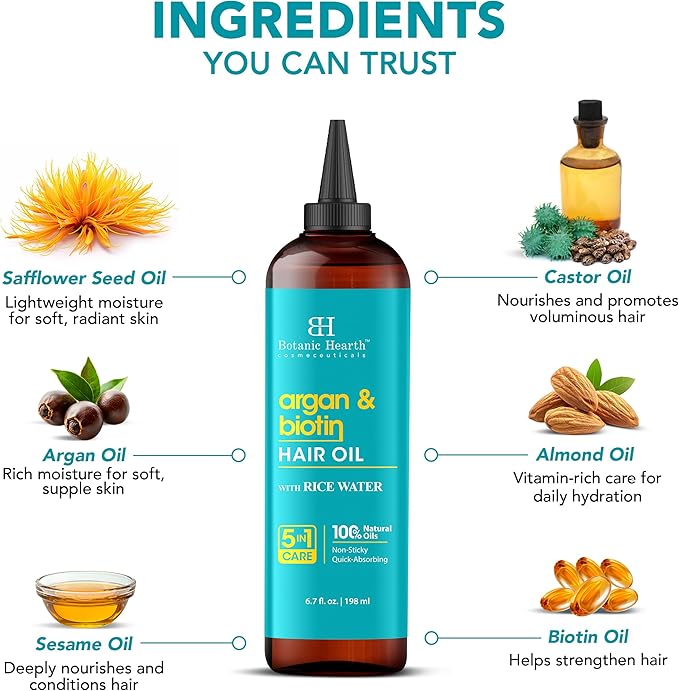 INGREDIENTS
YOU CAN TRUST

Safflower Seed Oil
Lightweight moisture for soft, radiant skin

Argan Oil
Rich moisture for soft, supple skin

Sesame Oil
Deeply nourishes and conditions hair

BH
Botanic Hearth™
cosmeceuticals

argan & biotin
HAIR OIL
WITH RICE WATER

5 IN 1 CARE
100% Natural Oils
Non-Sticky
Quick-Absorbing

6.7 fl. oz. | 198 ml

Castor Oil
Nourishes and promotes voluminous hair

Almond Oil
Vitamin-rich care for daily hydration

Biotin Oil
Helps strengthen hair