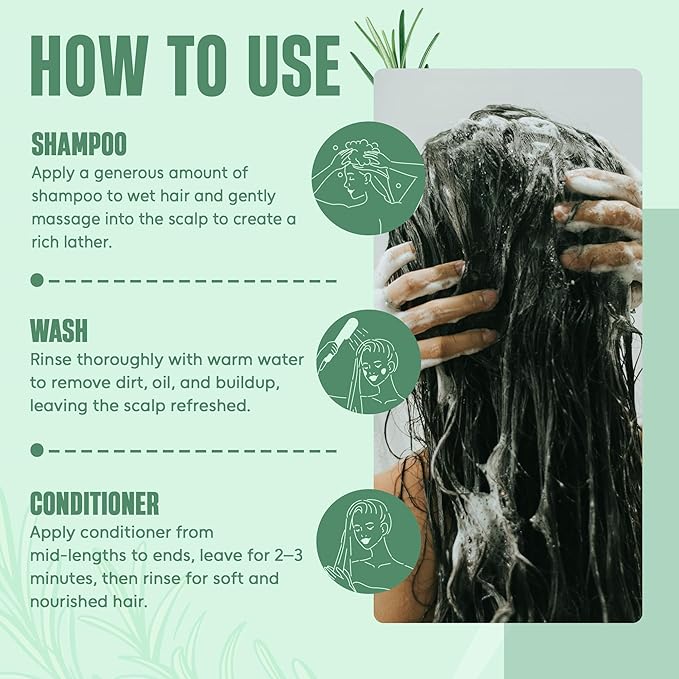 HOW TO USE

SHAMPOO
Apply a generous amount of shampoo to wet hair and gently massage into the scalp to create a rich lather.

WASH
Rinse thoroughly with warm water to remove dirt, oil, and buildup, leaving the scalp refreshed.

CONDITIONER
Apply conditioner from mid-lengths to ends, leave for 2–3 minutes, then rinse for soft and nourished hair.