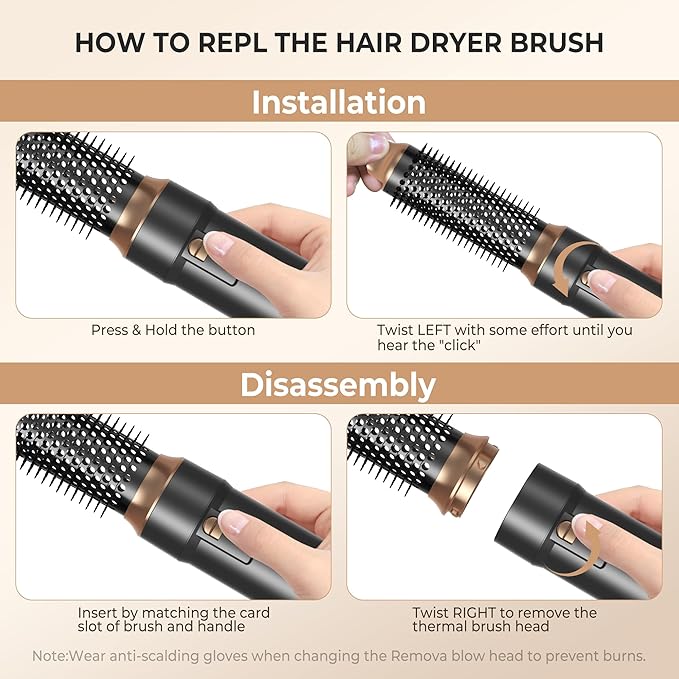 HOW TO REPL THE HAIR DRYER BRUSH

Installation

Press & Hold the button

Twist LEFT with some effort until you hear the "click"

Disassembly

Insert by matching the card slot of brush and handle

Twist RIGHT to remove the thermal brush head

Note:Wear anti-scalding gloves when changing the Remova blow head to prevent burns.