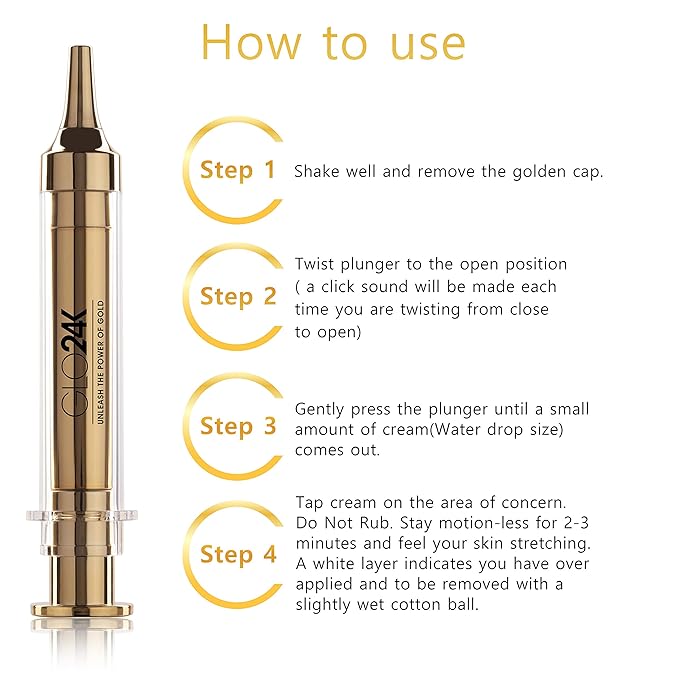 How to use

GLO24K
UNLEASH THE POWER OF GOLD

Step 1 Shake well and remove the golden cap.

Step 2 Twist plunger to the open position ( a click sound will be made each time you are twisting from close to open)

Step 3 Gently press the plunger until a small amount of cream(Water drop size) comes out.

Step 4 Tap cream on the area of concern. Do Not Rub. Stay motion-less for 2-3 minutes and feel your skin stretching. A white layer indicates you have over applied and to be removed with a slightly wet cotton ball.