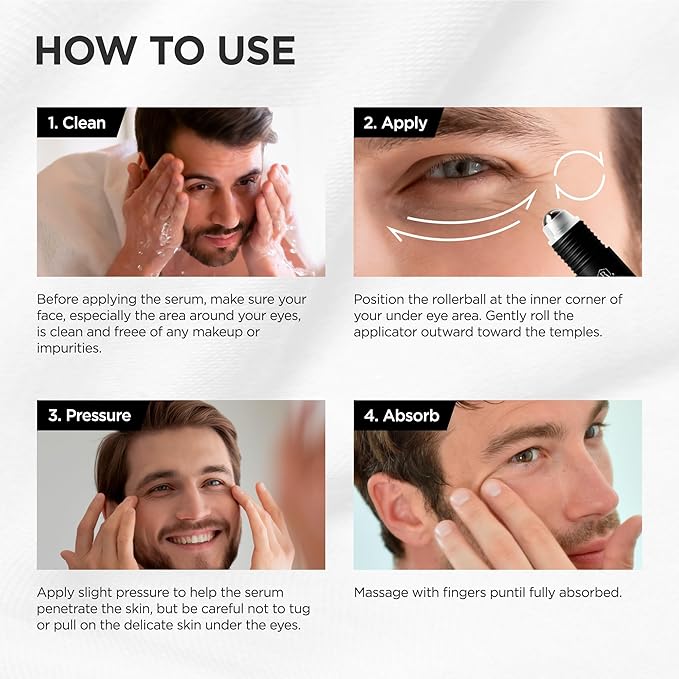 HOW TO USE

1. Clean

Before applying the serum, make sure your face, especially the area around your eyes, is clean and freee of any makeup or impurities.

2. Apply

Position the rollerball at the inner corner of your under eye area. Gently roll the applicator outward toward the temples.

3. Pressure

Apply slight pressure to help the serum penetrate the skin, but be careful not to tug or pull on the delicate skin under the eyes.

4. Absorb

Massage with fingers puntil fully absorbed.