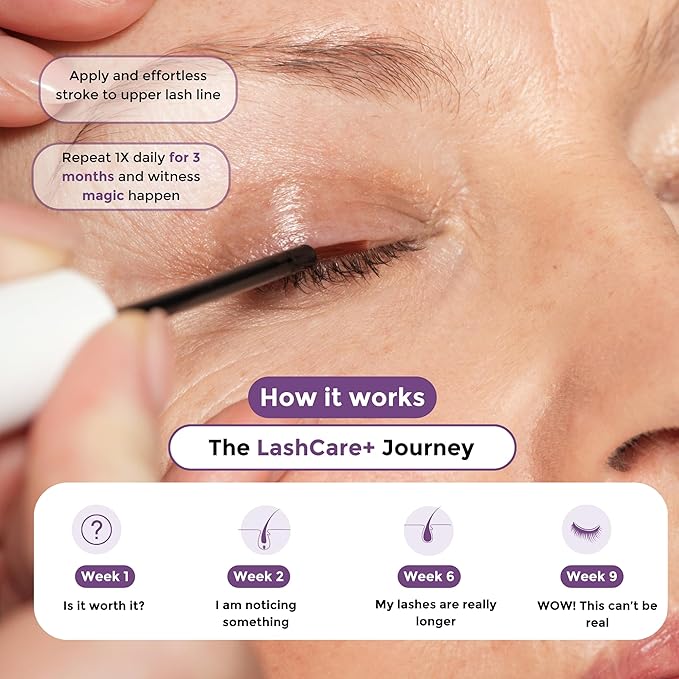 Apply and effortless stroke to upper lash line

Repeat 1X daily for 3 months and witness magic happen

How it works

The LashCare+ Journey

?

Week 1
Is it worth it?

Week 2
I am noticing something

Week 6
My lashes are really longer

Week 9
WOW! This can't be real