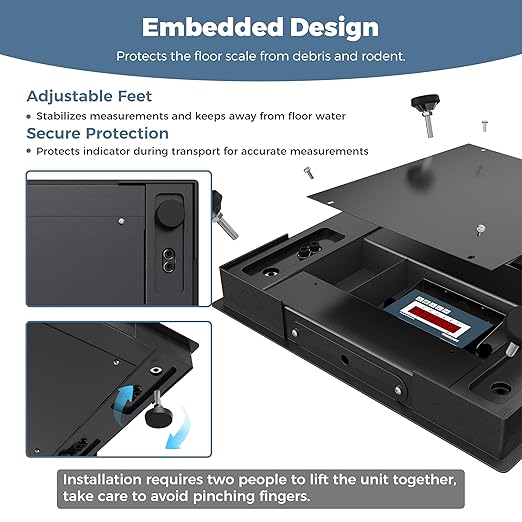 Embedded Design

Protects the floor scale from debris and rodent.

Adjustable Feet

• Stabilizes measurements and keeps away from floor water

Secure Protection

• Protects indicator during transport for accurate measurements

Installation requires two people to lift the unit together, take care to avoid pinching fingers.