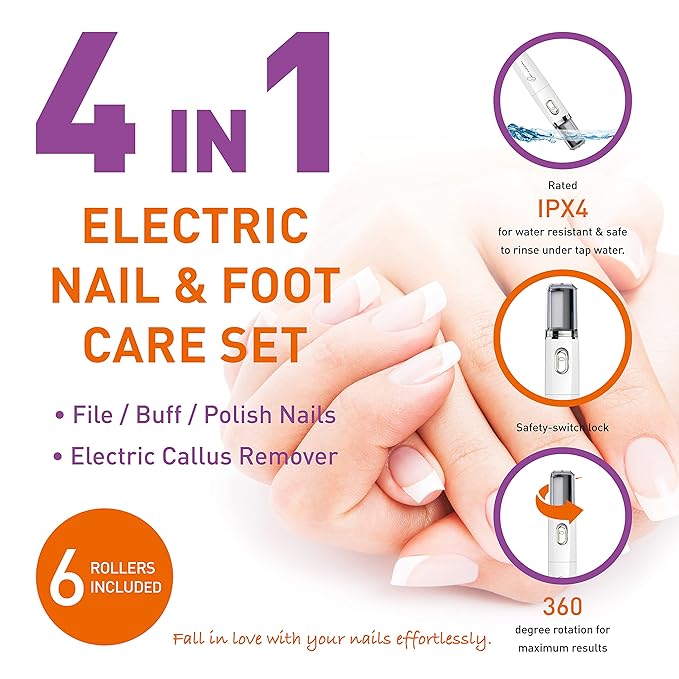 4 IN 1

ELECTRIC NAIL & FOOT CARE SET

• File / Buff / Polish Nails

• Electric Callus Remover

6 ROLLERS INCLUDED

Fall in love with your nails effortlessly.

Rated

IPX4

for water resistant & safe to rinse under tap water.

Safety-switch lock

360

degree rotation for maximum results