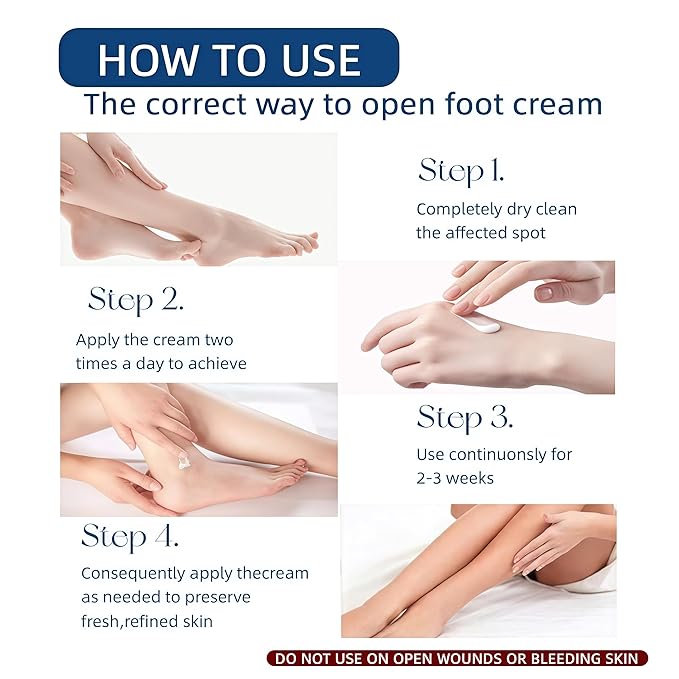 HOW TO USE

The correct way to open foot cream

Step 1.

Completely dry clean the affected spot

Step 2.

Apply the cream two times a day to achieve

Step 3.

Use continuonsly for 2-3 weeks

Step 4.

Consequently apply thecream as needed to preserve fresh,refined skin

DO NOT USE ON OPEN WOUNDS OR BLEEDING SKIN