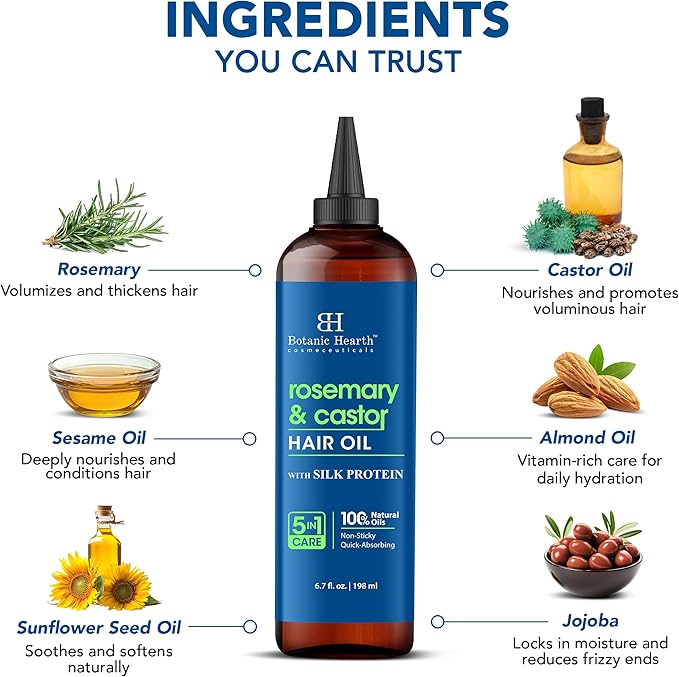 INGREDIENTS
YOU CAN TRUST

Rosemary
Volumizes and thickens hair

Sesame Oil
Deeply nourishes and conditions hair

Sunflower Seed Oil
Soothes and softens naturally

BH
Botanic Hearth™
cosmeceuticals

rosemary & castor
HAIR OIL
WITH SILK PROTEIN

5 IN 1 CARE
100% Natural Oils
Non-Sticky
Quick-Absorbing

6.7 fl. oz. | 198 ml

Castor Oil
Nourishes and promotes voluminous hair

Almond Oil
Vitamin-rich care for daily hydration

Jojoba
Locks in moisture and reduces frizzy ends