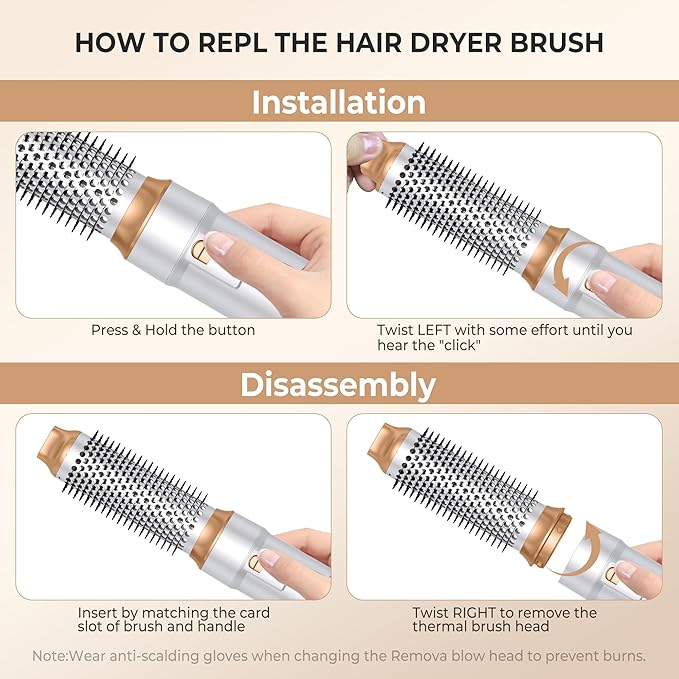 HOW TO REPL THE HAIR DRYER BRUSH

Installation

Press & Hold the button

Twist LEFT with some effort until you hear the "click"

Disassembly

Insert by matching the card slot of brush and handle

Twist RIGHT to remove the thermal brush head

Note:Wear anti-scalding gloves when changing the Remova blow head to prevent burns.