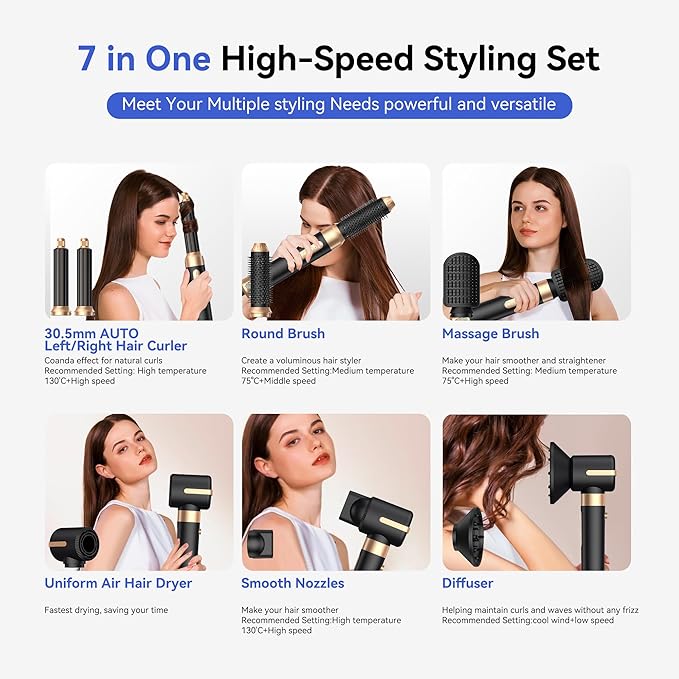 7 in One High-Speed Styling Set

Meet Your Multiple styling Needs powerful and versatile

30.5mm AUTO Left/Right Hair Curler

Coanda effect for natural curls
Recommended Setting: High temperature 130°C+High speed

Round Brush

Create a voluminous hair styler
Recommended Setting:Medium temperature 75°C+Middle speed

Massage Brush

Make your hair smoother and straightener
Recommended Setting: Medium temperature 75°C+High speed

Uniform Air Hair Dryer

Fastest drying, saving your time

Smooth Nozzles

Make your hair smoother
Recommended Setting:High temperature 130°C+High speed

Diffuser

Helping maintain curls and waves without any frizz
Recommended Setting:cool wind+low speed