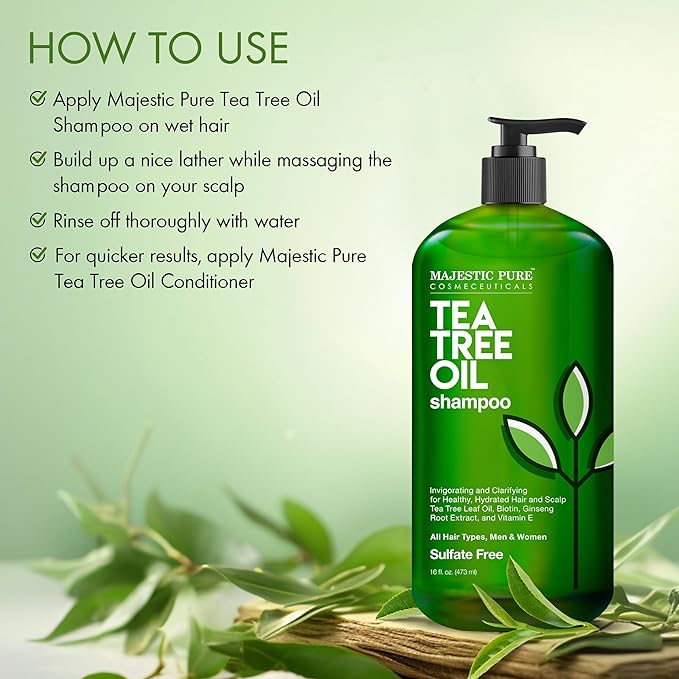 HOW TO USE

Apply Majestic Pure Tea Tree Oil Shampoo on wet hair

Build up a nice lather while massaging the shampoo on your scalp

Rinse off thoroughly with water

For quicker results, apply Majestic Pure Tea Tree Oil Conditioner

MAJESTIC PURE™
COSMECEUTICALS

TEA TREE OIL
shampoo

Invigorating and Clarifying for Healthy, Hydrated Hair and Scalp
Tea Tree Leaf Oil, Biotin, Ginseng Root Extract, and Vitamin E

All Hair Types, Men & Women

Sulfate Free

16 fl. oz. (473 ml)