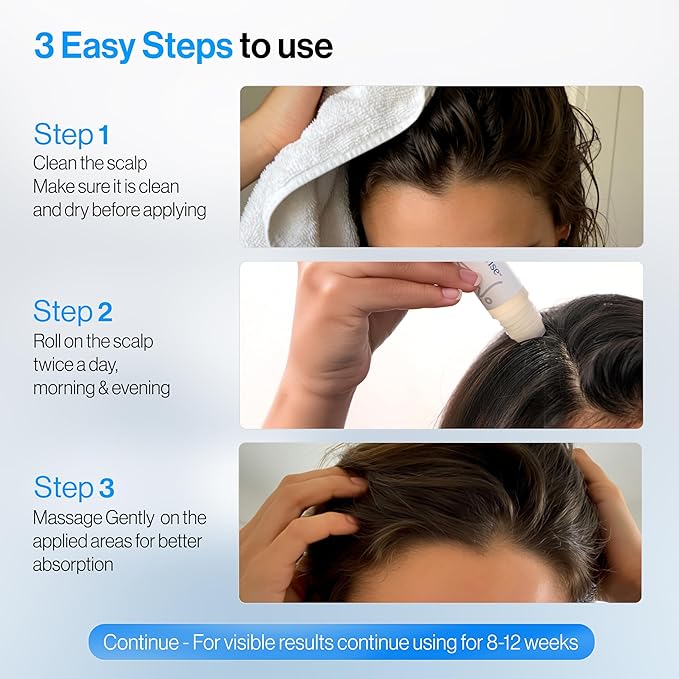 3 Easy Steps to use

Step 1
Clean the scalp
Make sure it is clean and dry before applying

Step 2
Roll on the scalp twice a day, morning & evening

Step 3
Massage Gently on the applied areas for better absorption

Continue - For visible results continue using for 8-12 weeks