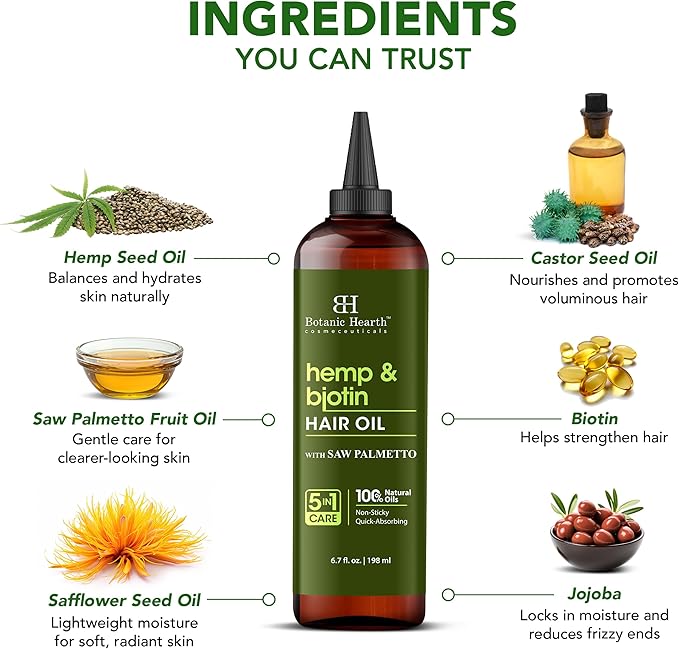 INGREDIENTS
YOU CAN TRUST

Hemp Seed Oil
Balances and hydrates skin naturally

Saw Palmetto Fruit Oil
Gentle care for clearer-looking skin

Safflower Seed Oil
Lightweight moisture for soft, radiant skin

BH
Botanic Hearth™
cosmeceuticals

hemp & biotin
HAIR OIL
WITH SAW PALMETTO

5 IN 1 CARE
100% Natural Oils
Non-Sticky
Quick-Absorbing

6.7 fl. oz. | 198 ml

Castor Seed Oil
Nourishes and promotes voluminous hair

Biotin
Helps strengthen hair

Jojoba
Locks in moisture and reduces frizzy ends