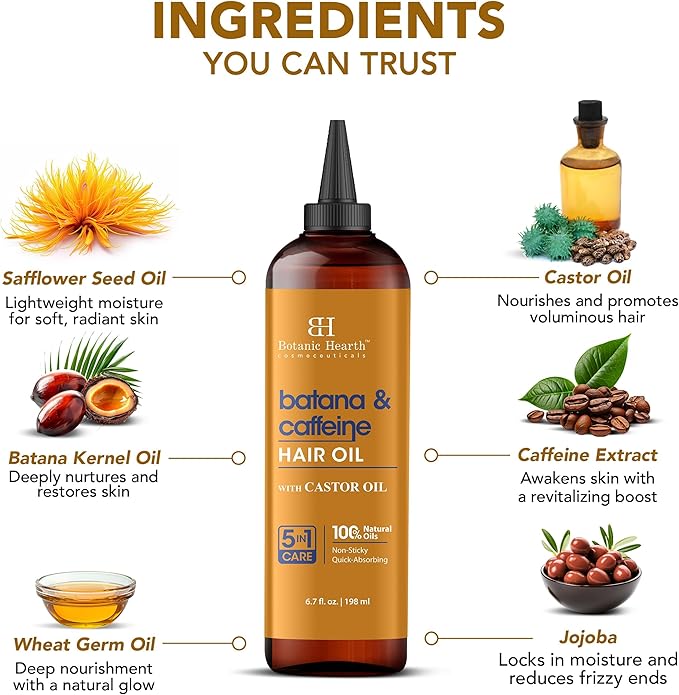 INGREDIENTS
YOU CAN TRUST

Safflower Seed Oil
Lightweight moisture for soft, radiant skin

Batana Kernel Oil
Deeply nurtures and restores skin

Wheat Germ Oil
Deep nourishment with a natural glow

BH
Botanic Hearth™
cosmeceuticals

batana & caffeine
HAIR OIL
WITH CASTOR OIL

5 IN 1 CARE
100% Natural Oils
Non-Sticky
Quick-Absorbing

6.7 fl. oz. | 198 ml

Castor Oil
Nourishes and promotes voluminous hair

Caffeine Extract
Awakens skin with a revitalizing boost

Jojoba
Locks in moisture and reduces frizzy ends