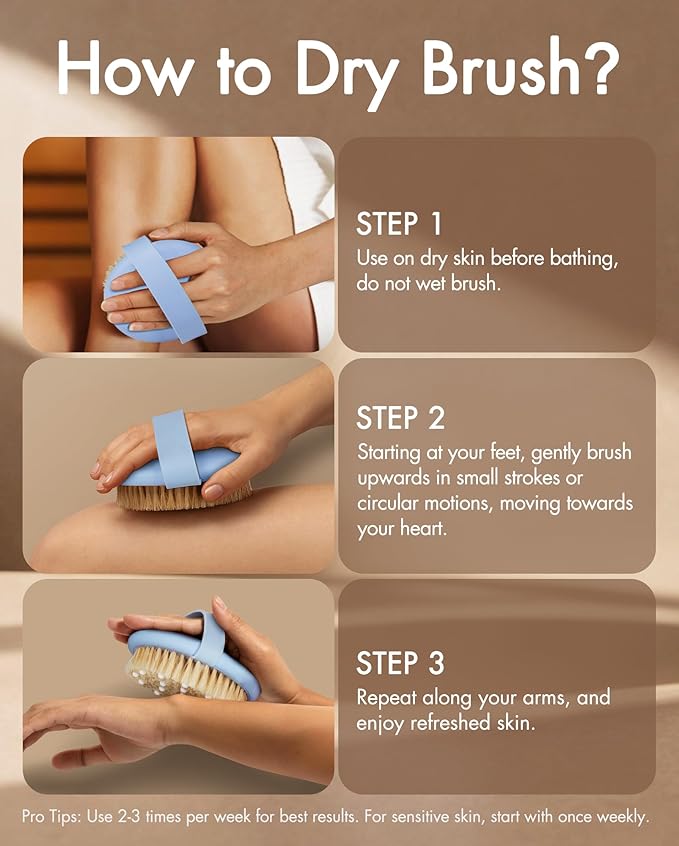 How to Dry Brush?

STEP 1
Use on dry skin before bathing, do not wet brush.

STEP 2
Starting at your feet, gently brush upwards in small strokes or circular motions, moving towards your heart.

STEP 3
Repeat along your arms, and enjoy refreshed skin.

Pro Tips: Use 2-3 times per week for best results. For sensitive skin, start with once weekly.