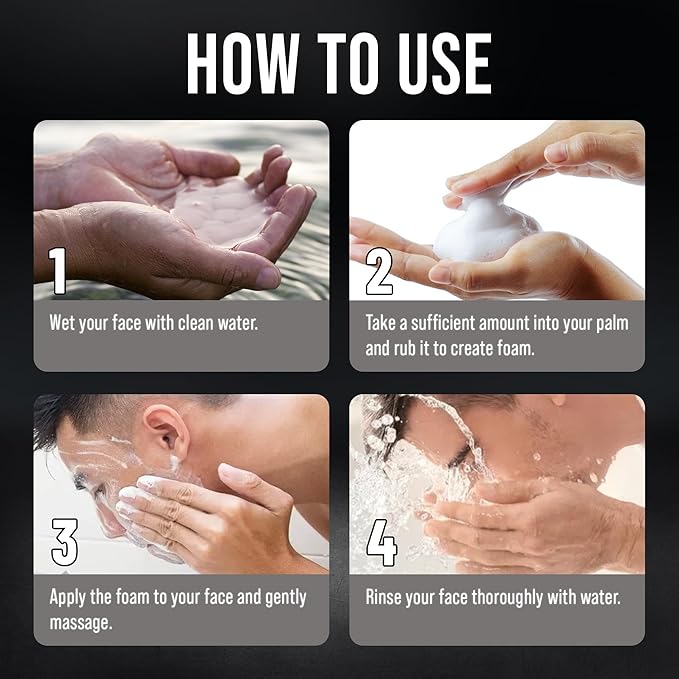 HOW TO USE

1

Wet your face with clean water.

2

Take a sufficient amount into your palm and rub it to create foam.

3

Apply the foam to your face and gently massage.

4

Rinse your face thoroughly with water.