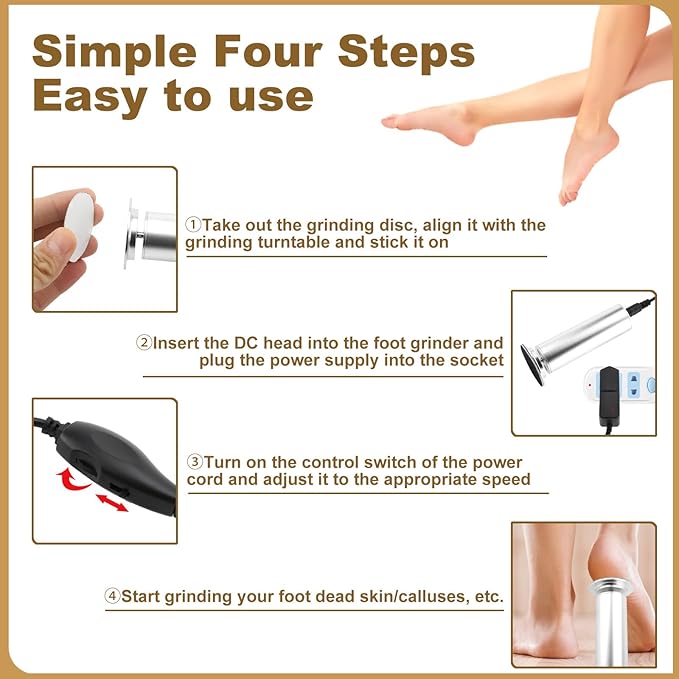 Simple Four Steps
Easy to use

①Take out the grinding disc, align it with the grinding turntable and stick it on

②Insert the DC head into the foot grinder and plug the power supply into the socket

③Turn on the control switch of the power cord and adjust it to the appropriate speed

④Start grinding your foot dead skin/calluses, etc.