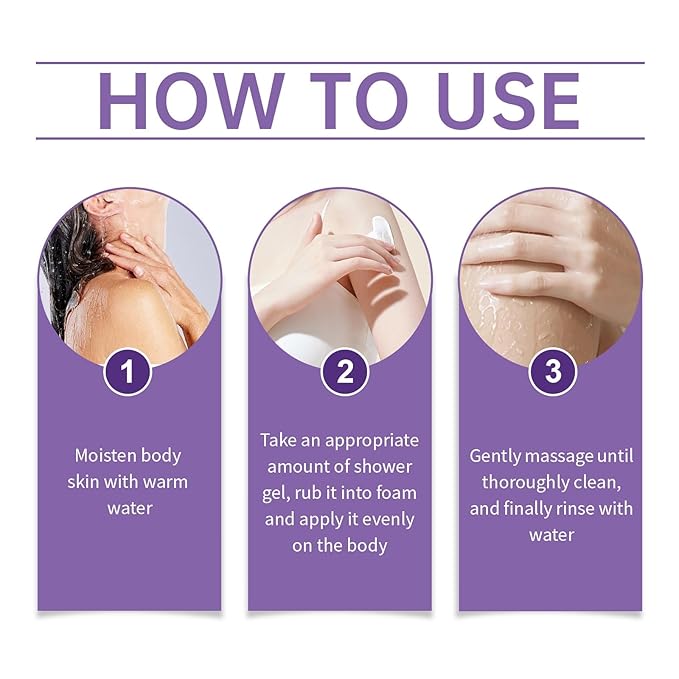 HOW TO USE

1

Moisten body skin with warm water

2

Take an appropriate amount of shower gel, rub it into foam and apply it evenly on the body

3

Gently massage until thoroughly clean, and finally rinse with water