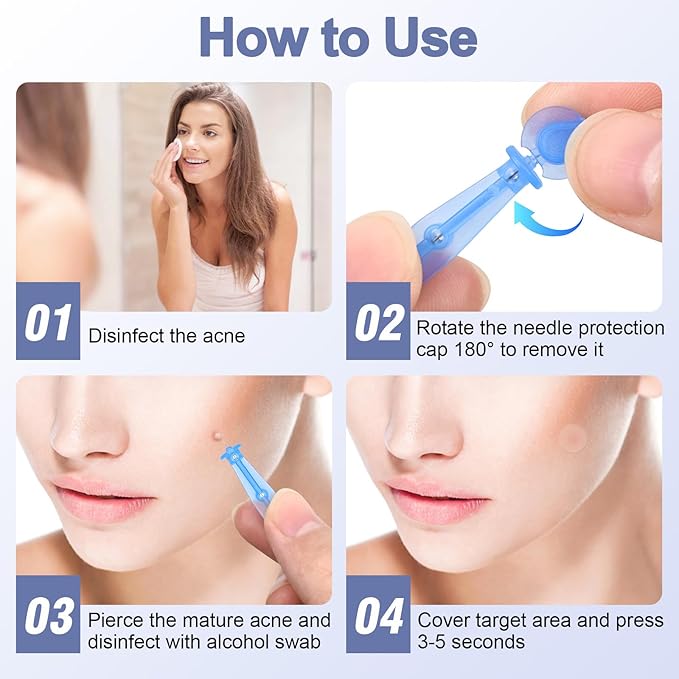 How to Use

01 Disinfect the acne

02 Rotate the needle protection cap 180° to remove it

03 Pierce the mature acne and disinfect with alcohol swab

04 Cover target area and press 3-5 seconds