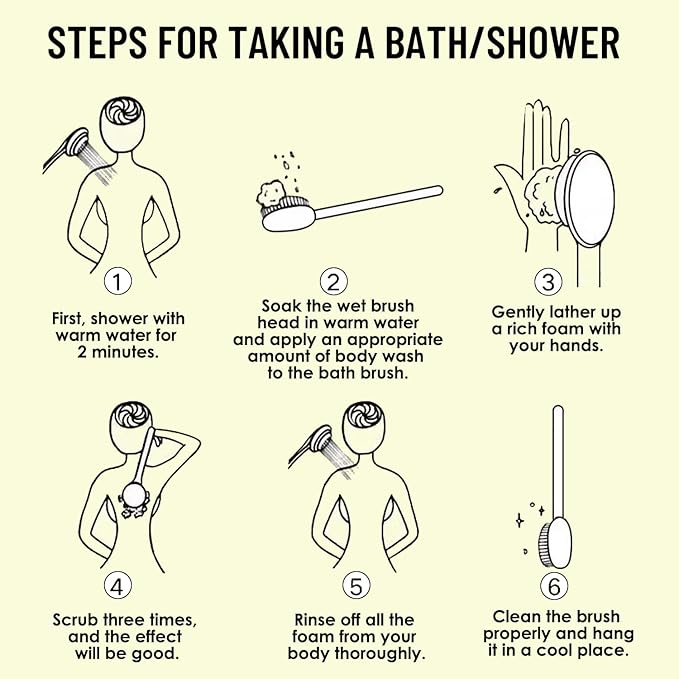 STEPS FOR TAKING A BATH/SHOWER

①

First, shower with warm water for 2 minutes.

②

Soak the wet brush head in warm water and apply an appropriate amount of body wash to the bath brush.

③

Gently lather up a rich foam with your hands.

④

Scrub three times, and the effect will be good.

⑤

Rinse off all the foam from your body thoroughly.

⑥

Clean the brush properly and hang it in a cool place.