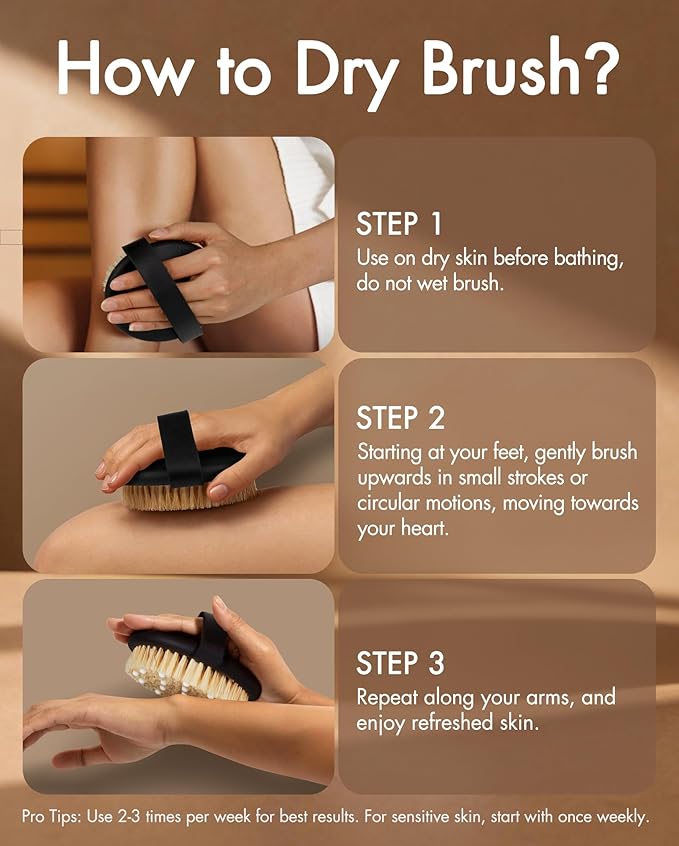 How to Dry Brush?

STEP 1
Use on dry skin before bathing, do not wet brush.

STEP 2
Starting at your feet, gently brush upwards in small strokes or circular motions, moving towards your heart.

STEP 3
Repeat along your arms, and enjoy refreshed skin.

Pro Tips: Use 2-3 times per week for best results. For sensitive skin, start with once weekly.