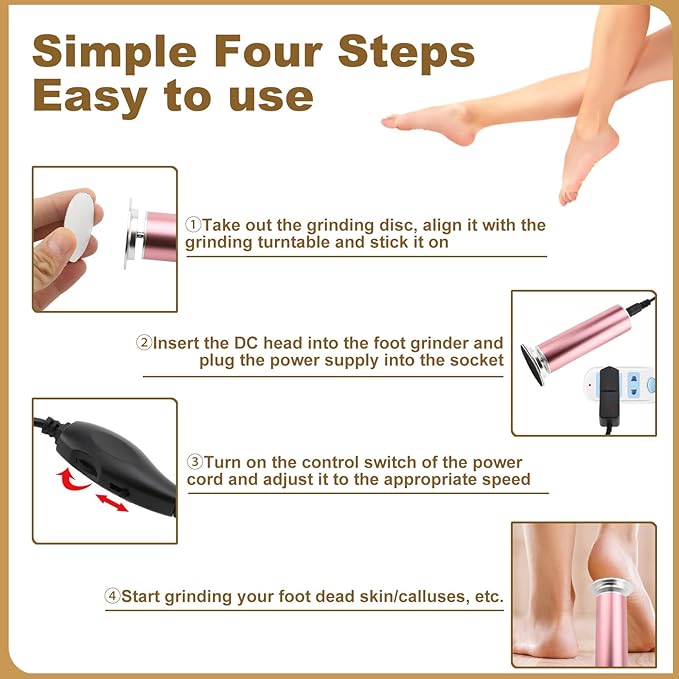 Simple Four Steps
Easy to use

①Take out the grinding disc, align it with the grinding turntable and stick it on

②Insert the DC head into the foot grinder and plug the power supply into the socket

③Turn on the control switch of the power cord and adjust it to the appropriate speed

④Start grinding your foot dead skin/calluses, etc.