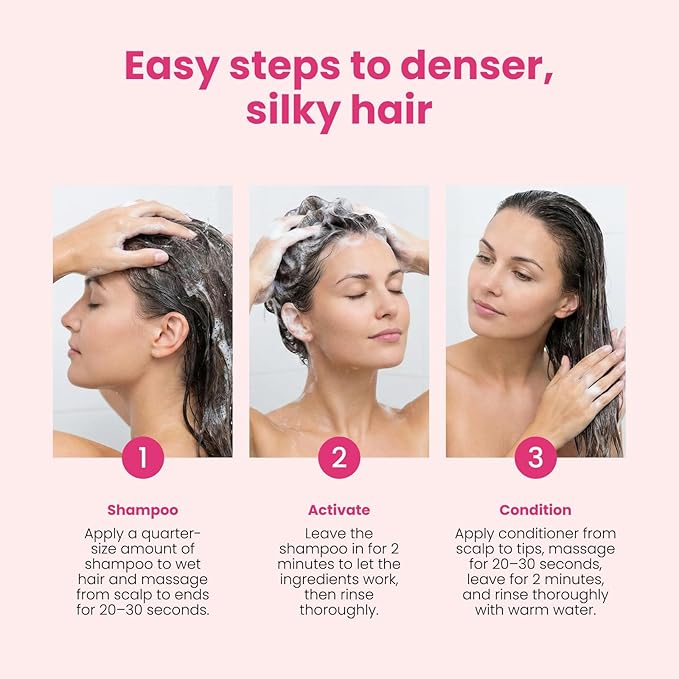 Easy steps to denser, silky hair

1

Shampoo

Apply a quarter-size amount of shampoo to wet hair and massage from scalp to ends for 20–30 seconds.

2

Activate

Leave the shampoo in for 2 minutes to let the ingredients work, then rinse thoroughly.

3

Condition

Apply conditioner from scalp to tips, massage for 20–30 seconds, leave for 2 minutes, and rinse thoroughly with warm water.