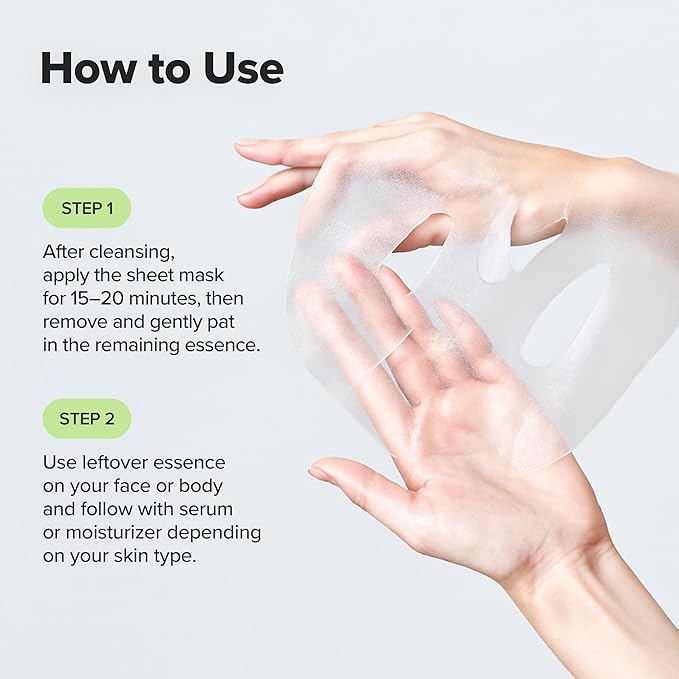 How to Use

STEP 1

After cleansing, apply the sheet mask for 15–20 minutes, then remove and gently pat in the remaining essence.

STEP 2

Use leftover essence on your face or body and follow with serum or moisturizer depending on your skin type.