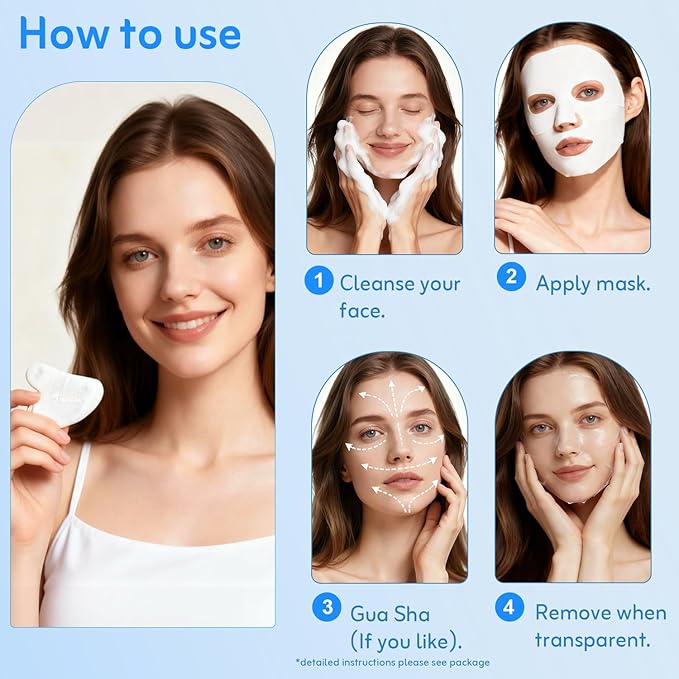 How to use

1 Cleanse your face.

2 Apply mask.

3 Gua Sha (If you like).

4 Remove when transparent.

*detailed instructions please see package