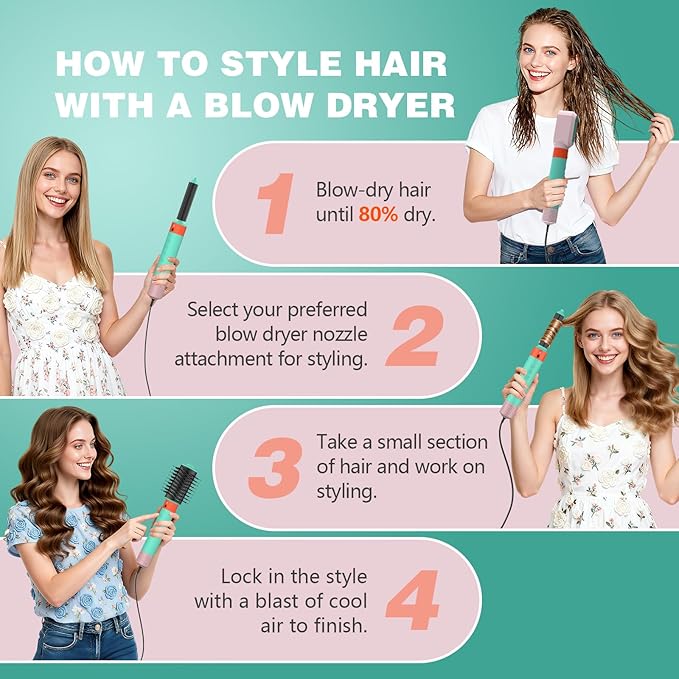 HOW TO STYLE HAIR WITH A BLOW DRYER

1 Blow-dry hair until 80% dry.

Select your preferred blow dryer nozzle attachment for styling. 2

3 Take a small section of hair and work on styling.

Lock in the style with a blast of cool air to finish. 4