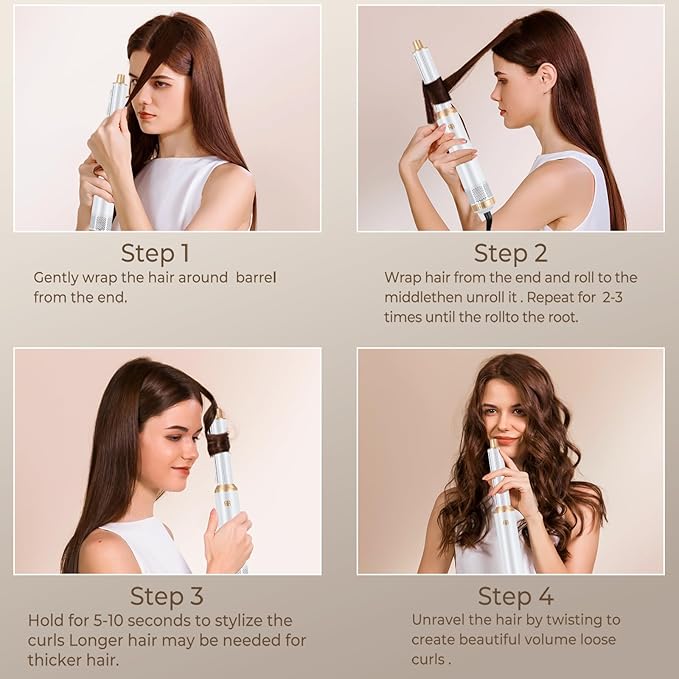 Step 1
Gently wrap the hair around barrel from the end.

Step 2
Wrap hair from the end and roll to the middlethen unroll it . Repeat for 2-3 times until the rollto the root.

Step 3
Hold for 5-10 seconds to stylize the curls Longer hair may be needed for thicker hair.

Step 4
Unravel the hair by twisting to create beautiful volume loose curls .