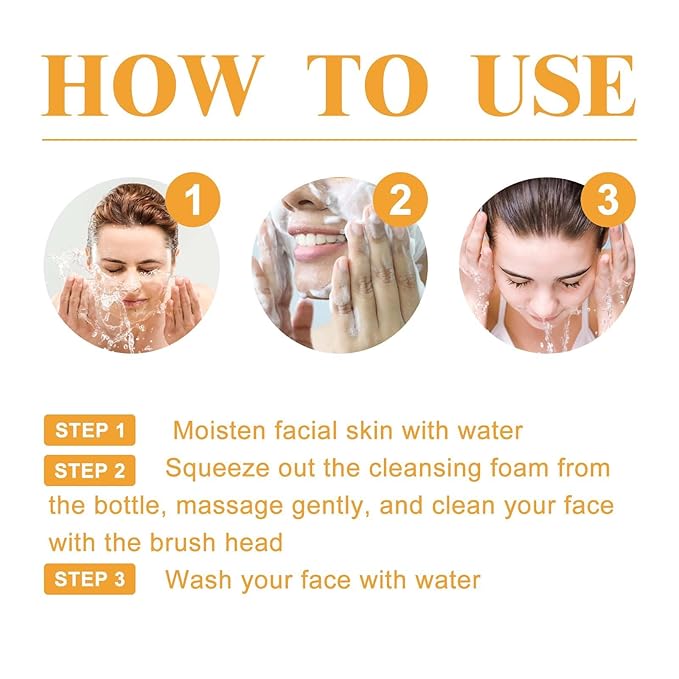 HOW TO USE

1

2

3

STEP 1 Moisten facial skin with water

STEP 2 Squeeze out the cleansing foam from the bottle, massage gently, and clean your face with the brush head

STEP 3 Wash your face with water