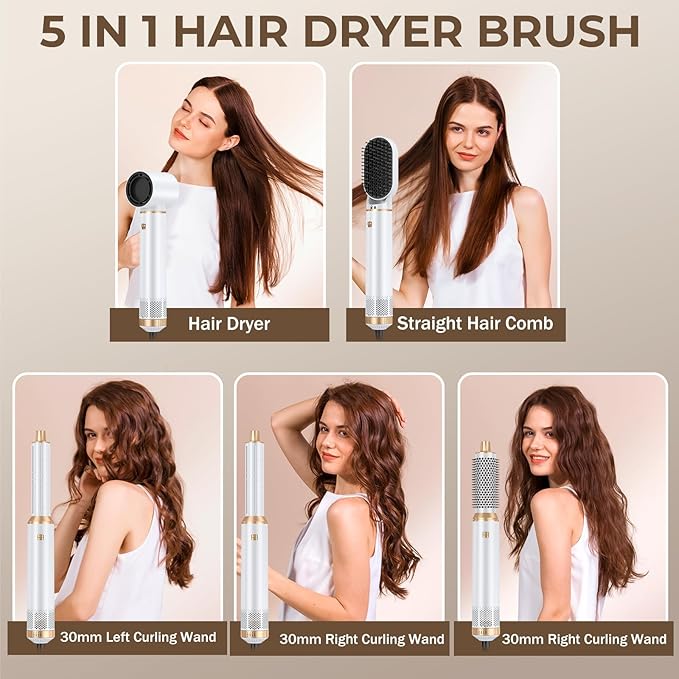 5 IN 1 HAIR DRYER BRUSH

Hair Dryer

Straight Hair Comb

30mm Left Curling Wand

30mm Right Curling Wand

30mm Right Curling Wand