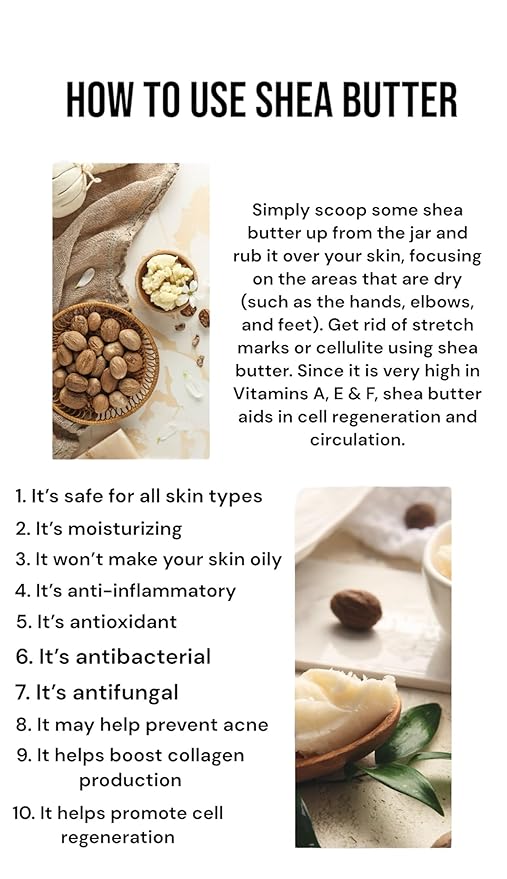 HOW TO USE SHEA BUTTER

Simply scoop some shea butter up from the jar and rub it over your skin, focusing on the areas that are dry (such as the hands, elbows, and feet). Get rid of stretch marks or cellulite using shea butter. Since it is very high in Vitamins A, E & F, shea butter aids in cell regeneration and circulation.

1. It's safe for all skin types
2. It's moisturizing
3. It won't make your skin oily
4. It's anti-inflammatory
5. It's antioxidant
6. It's antibacterial
7. It's antifungal
8. It may help prevent acne
9. It helps boost collagen production
10. It helps promote cell regeneration