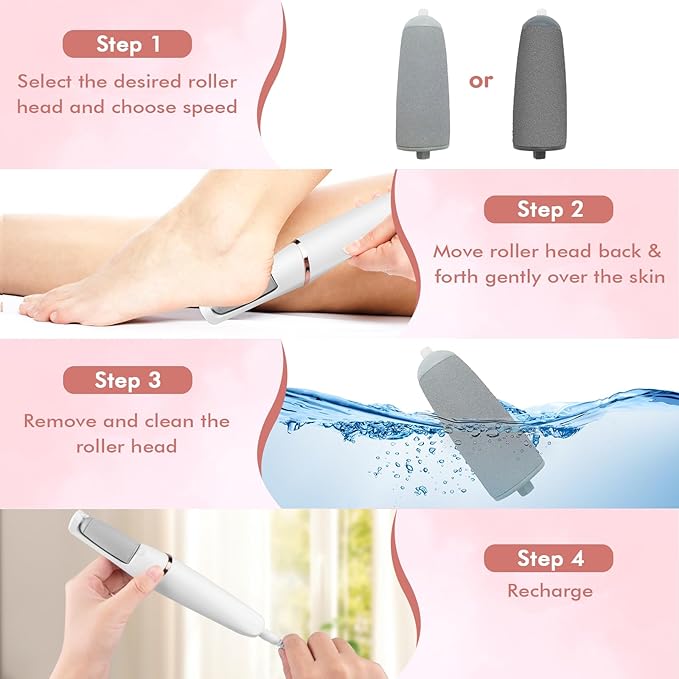 Step 1

Select the desired roller head and choose speed

or

Step 2

Move roller head back & forth gently over the skin

Step 3

Remove and clean the roller head

Step 4

Recharge