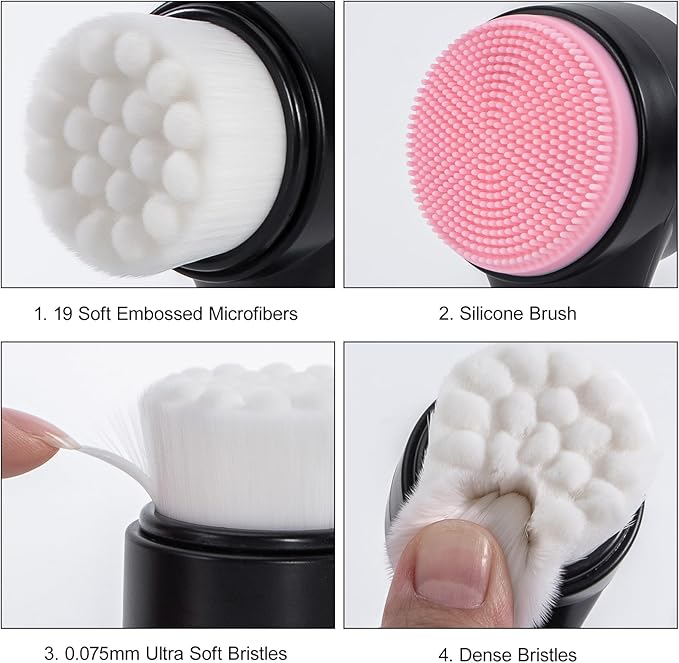 1. 19 Soft Embossed Microfibers

2. Silicone Brush

3. 0.075mm Ultra Soft Bristles

4. Dense Bristles