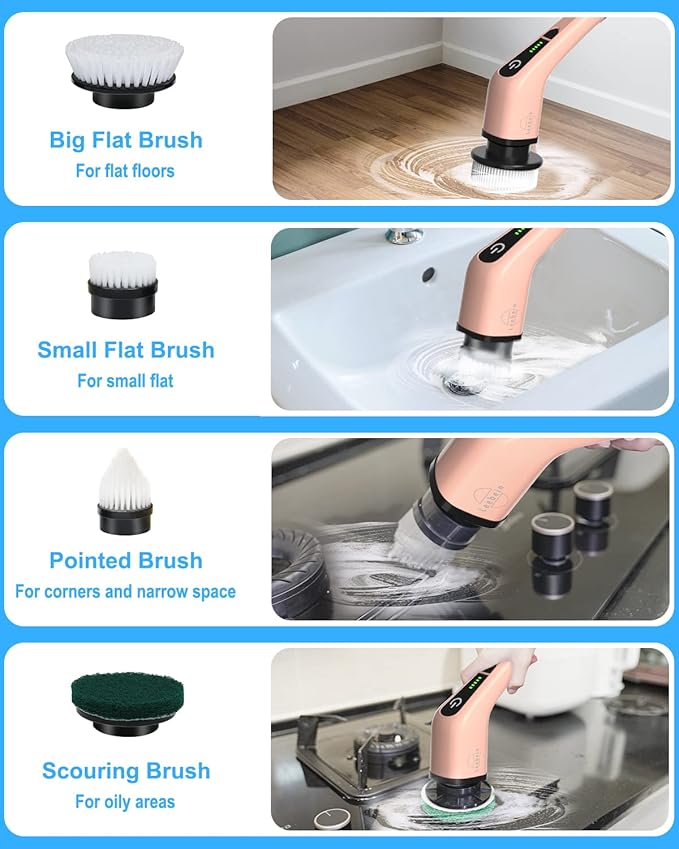 Big Flat Brush
For flat floors

Small Flat Brush
For small flat

Pointed Brush
For corners and narrow space

Scouring Brush
For oily areas