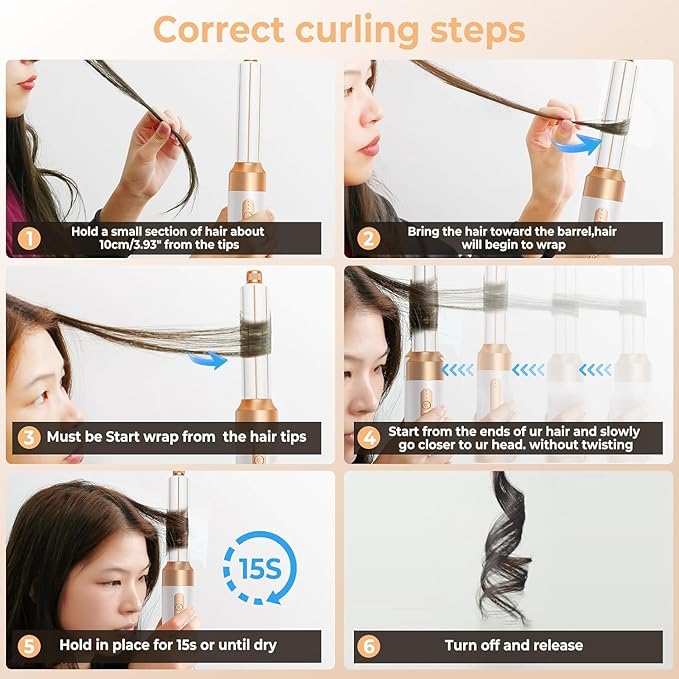 Correct curling steps

1 Hold a small section of hair about 10cm/3.93" from the tips

2 Bring the hair toward the barrel,hair will begin to wrap

3 Must be Start wrap from the hair tips

4 Start from the ends of ur hair and slowly go closer to ur head. without twisting

15S

5 Hold in place for 15s or until dry

6 Turn off and release