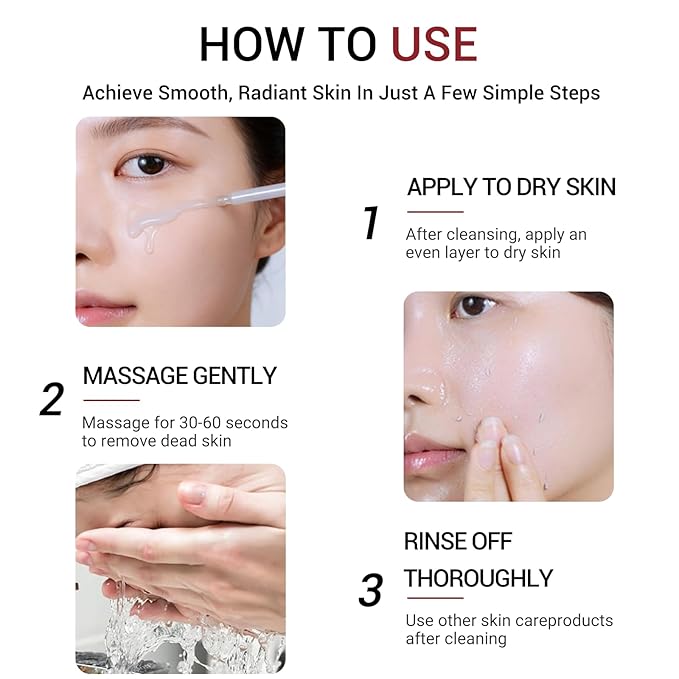 HOW TO USE

Achieve Smooth, Radiant Skin In Just A Few Simple Steps

1

APPLY TO DRY SKIN

After cleansing, apply an even layer to dry skin

2

MASSAGE GENTLY

Massage for 30-60 seconds to remove dead skin

3

RINSE OFF THOROUGHLY

Use other skin careproducts after cleaning