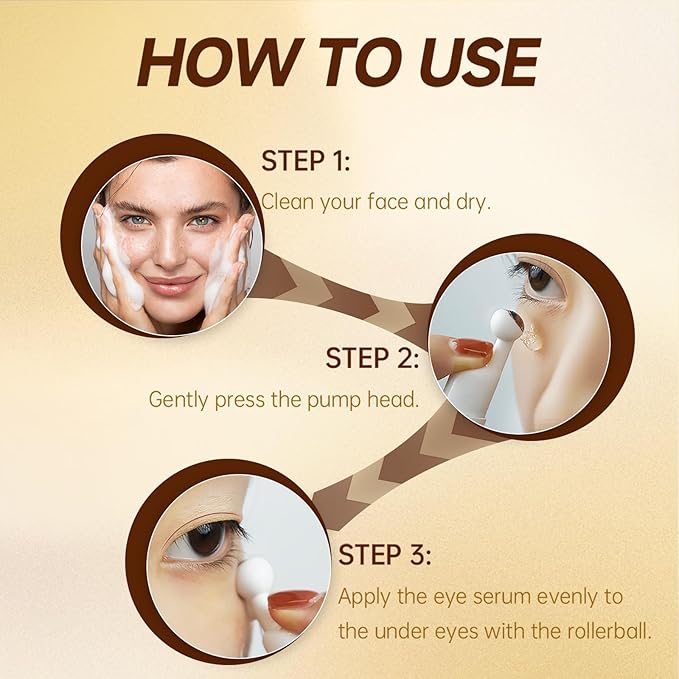 HOW TO USE

STEP 1:
Clean your face and dry.

STEP 2:
Gently press the pump head.

STEP 3:
Apply the eye serum evenly to the under eyes with the rollerball.