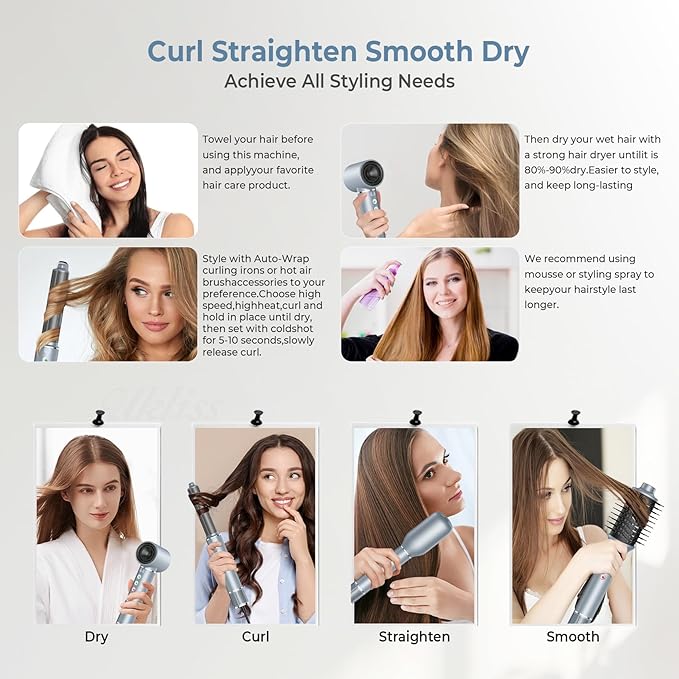 Curl Straighten Smooth Dry
Achieve All Styling Needs

Towel your hair before using this machine, and applyyour favorite hair care product.

Then dry your wet hair with a strong hair dryer untilit is 80%-90%dry.Easier to style, and keep long-lasting

Style with Auto-Wrap curling irons or hot air brushaccessories to your preference.Choose high speed,highheat,curl and hold in place until dry, then set with coldshot for 5-10 seconds,slowly release curl.

We recommend using mousse or styling spray to keepyour hairstyle last longer.

Dry

Curl

Straighten

Smooth