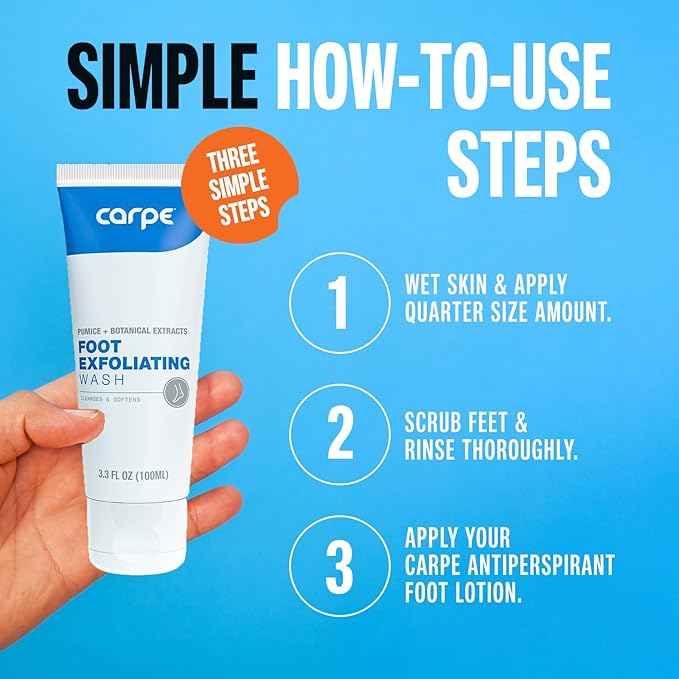 SIMPLE HOW-TO-USE STEPS

THREE SIMPLE STEPS

carpe

PUMICE + BOTANICAL EXTRACTS

FOOT EXFOLIATING WASH

CLEANSES & SOFTENS

3.3 FL OZ (100ML)

1 WET SKIN & APPLY QUARTER SIZE AMOUNT.

2 SCRUB FEET & RINSE THOROUGHLY.

3 APPLY YOUR CARPE ANTIPERSPIRANT FOOT LOTION.