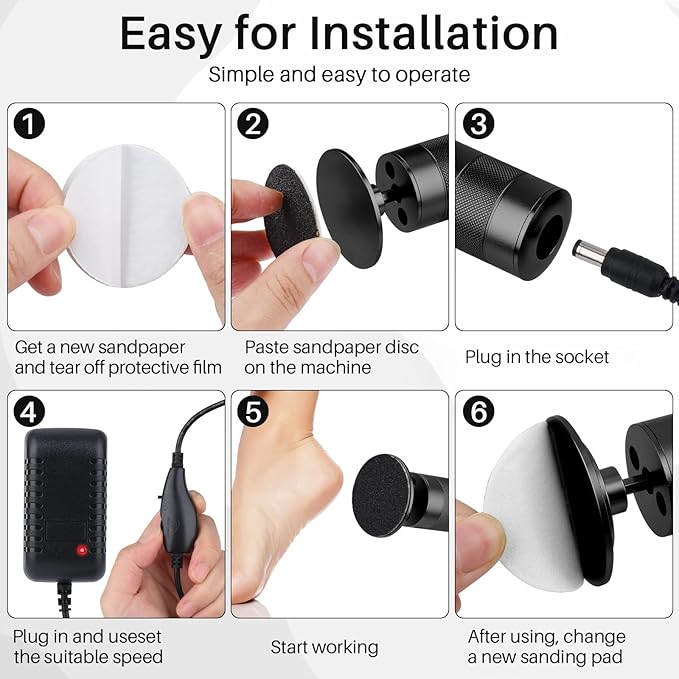 Easy for Installation

Simple and easy to operate

1

Get a new sandpaper and tear off protective film

2

Paste sandpaper disc on the machine

3

Plug in the socket

4

Plug in and useset the suitable speed

5

Start working

6

After using, change a new sanding pad