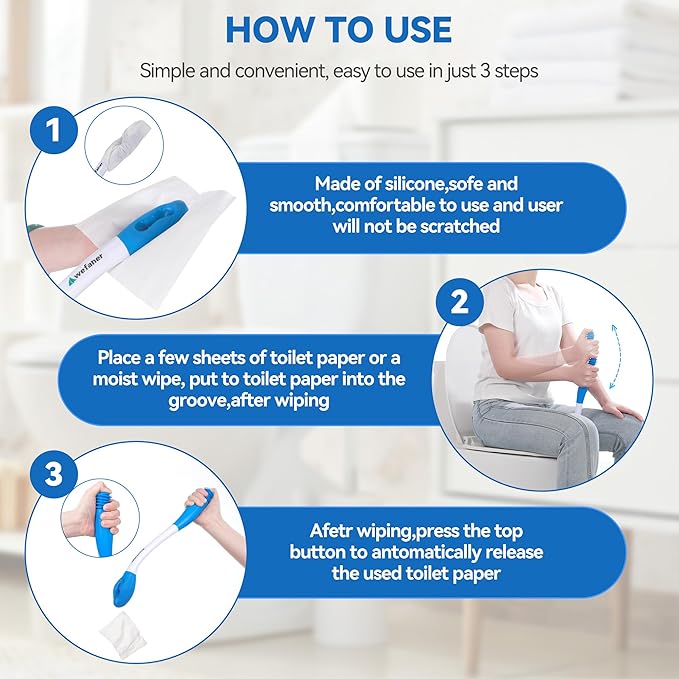 HOW TO USE

Simple and convenient, easy to use in just 3 steps

1

wefaner

Made of silicone,sofe and smooth,comfortable to use and user will not be scratched

2

Place a few sheets of toilet paper or a moist wipe, put to toilet paper into the groove,after wiping

3

Afetr wiping,press the top button to antomatically release the used toilet paper