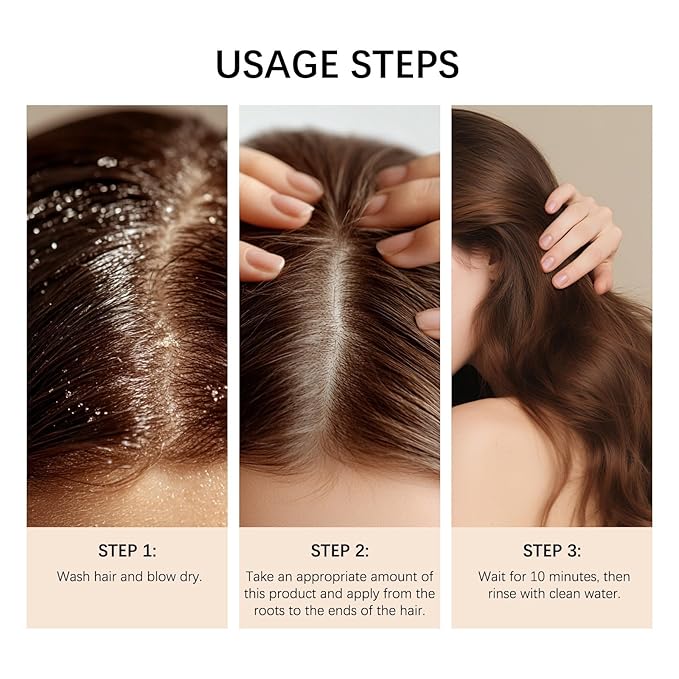 USAGE STEPS

STEP 1:
Wash hair and blow dry.

STEP 2:
Take an appropriate amount of this product and apply from the roots to the ends of the hair.

STEP 3:
Wait for 10 minutes, then rinse with clean water.