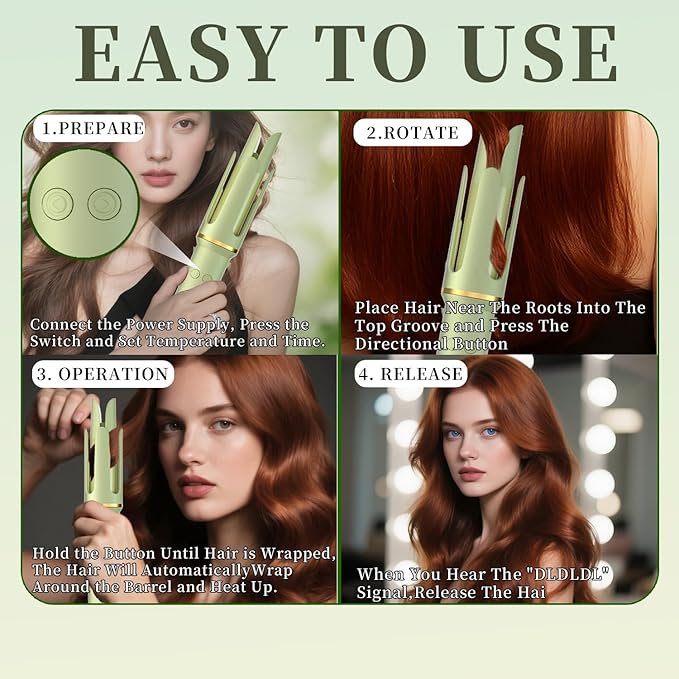 EASY TO USE

1.PREPARE

Connect the Power Supply, Press the Switch and Set Temperature and Time.

2.ROTATE

Place Hair Near The Roots Into The Top Groove and Press The Directional Button

3. OPERATION

Hold the Button Until Hair is Wrapped, The Hair Will AutomaticallyWrap Around the Barrel and Heat Up.

4. RELEASE

When You Hear The "DLDLDL" Signal,Release The Hai